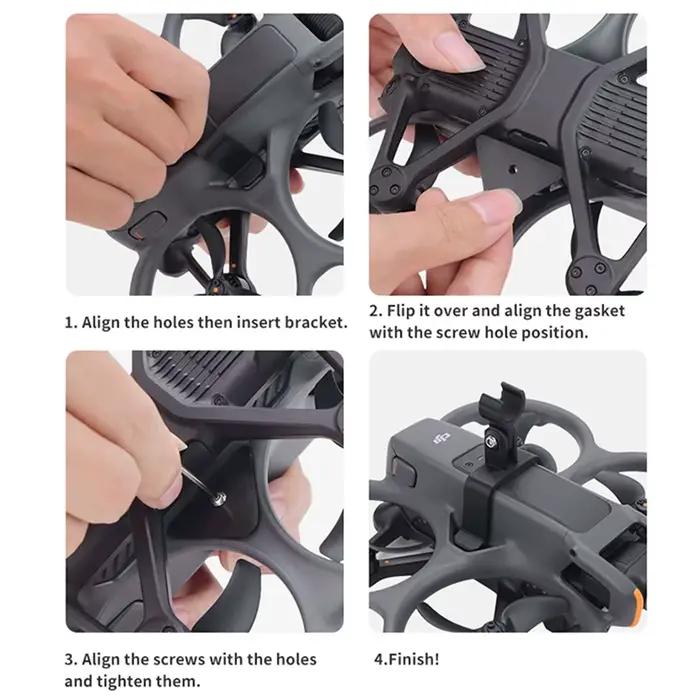 1. Align the holes then insert bracket.

2. Flip it over and align the gasket with the screw hole position.

3. Align the screws with the holes and tighten them.

4.Finish!