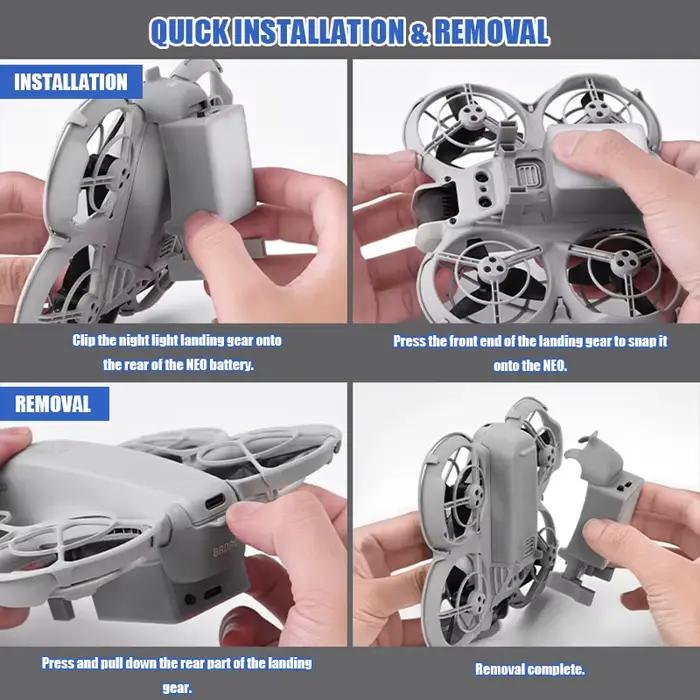 QUICK INSTALLATION & REMOVAL

INSTALLATION

Clip the night light landing gear onto the rear of the NEO battery.

Press the front end of the landing gear to snap it onto the NEO.

REMOVAL

Press and pull down the rear part of the landing gear.

Removal complete.