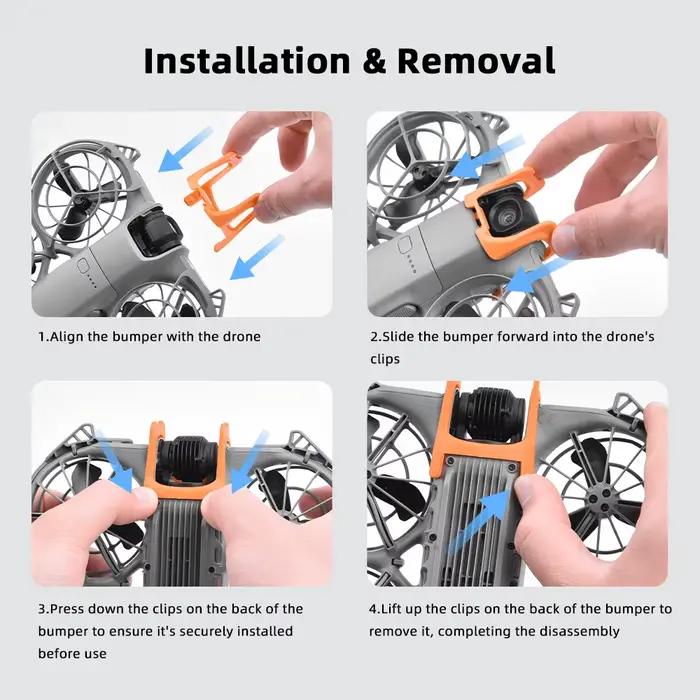 Installation & Removal

1.Align the bumper with the drone

2.Slide the bumper forward into the drone's clips

3.Press down the clips on the back of the bumper to ensure it's securely installed before use

4.Lift up the clips on the back of the bumper to remove it, completing the disassembly