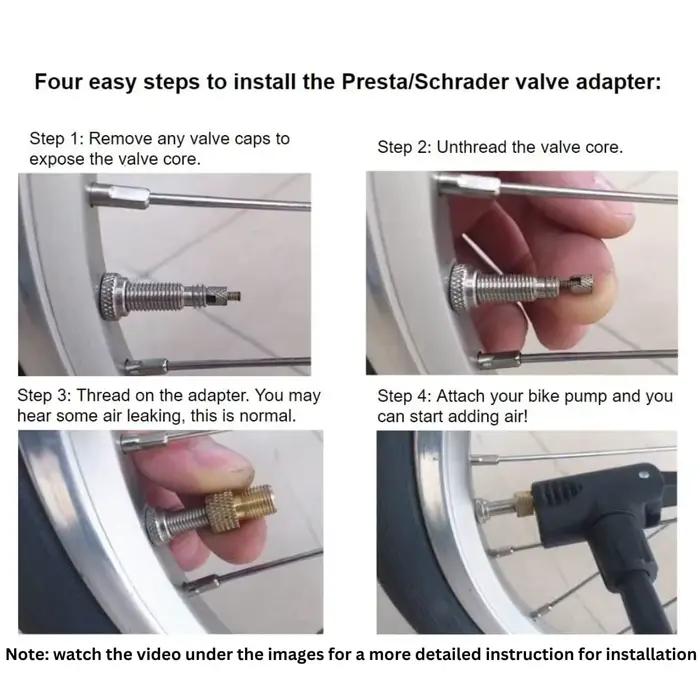 Four easy steps to install the Presta/Schrader valve adapter:

Step 1: Remove any valve caps to expose the valve core.

Step 2: Unthread the valve core.

Step 3: Thread on the adapter. You may hear some air leaking, this is normal.

Step 4: Attach your bike pump and you can start adding air!

Note: watch the video under the images for a more detailed instruction for installation