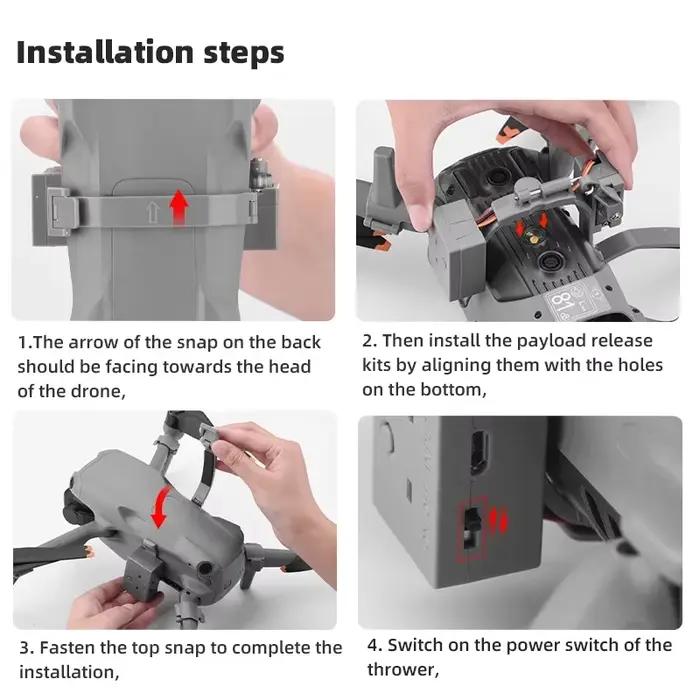 Installation steps

1.The arrow of the snap on the back should be facing towards the head of the drone,

2. Then install the payload release kits by aligning them with the holes on the bottom,

3. Fasten the top snap to complete the installation,

4. Switch on the power switch of the thrower,