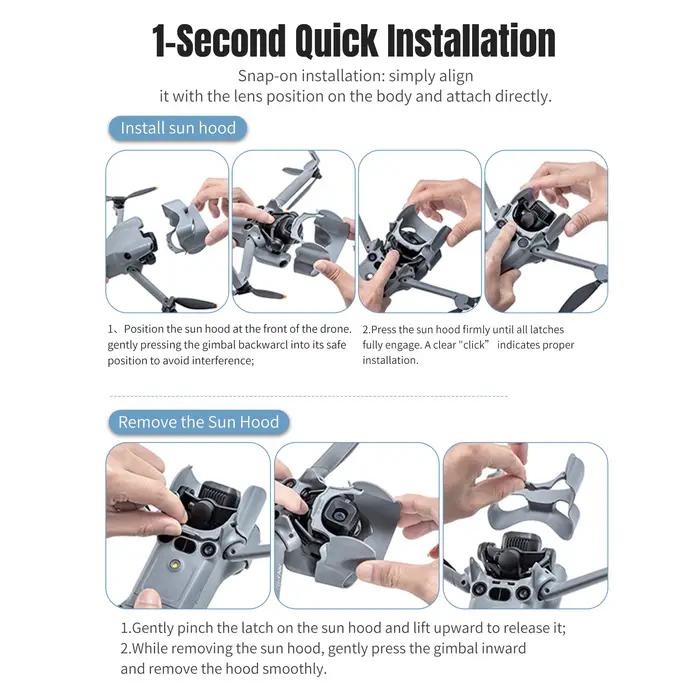 1-Second Quick Installation

Snap-on installation: simply align it with the lens position on the body and attach directly.

Install sun hood

1、Position the sun hood at the front of the drone. gently pressing the gimbal backwarcl into its safe position to avoid interference;

2.Press the sun hood firmly until all latches fully engage. A clear "click" indicates proper installation.

Remove the Sun Hood

1.Gently pinch the latch on the sun hood and lift upward to release it;
2.While removing the sun hood, gently press the gimbal inward and remove the hood smoothly.