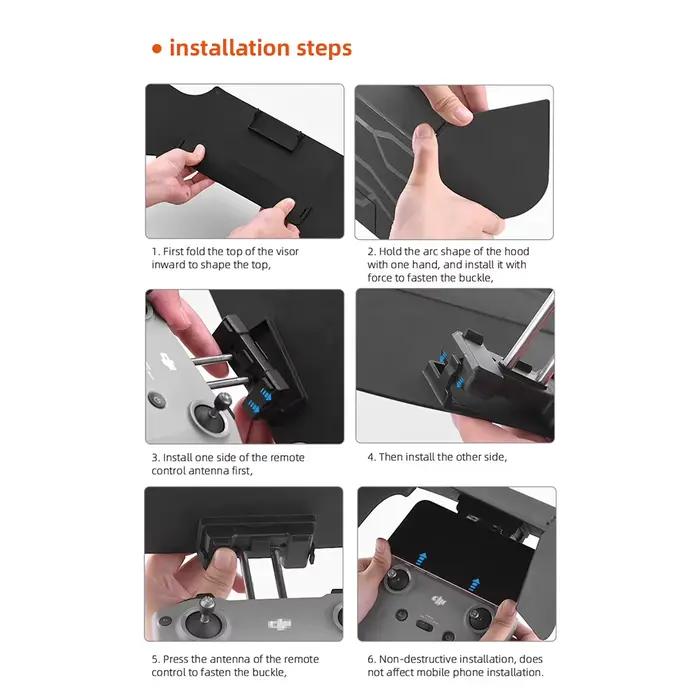 • installation steps

1. First fold the top of the visor inward to shape the top,

2. Hold the arc shape of the hood with one hand, and install it with force to fasten the buckle,

3. Install one side of the remote control antenna first,

4. Then install the other side,

5. Press the antenna of the remote control to fasten the buckle,

6. Non-destructive installation, does not affect mobile phone installation.