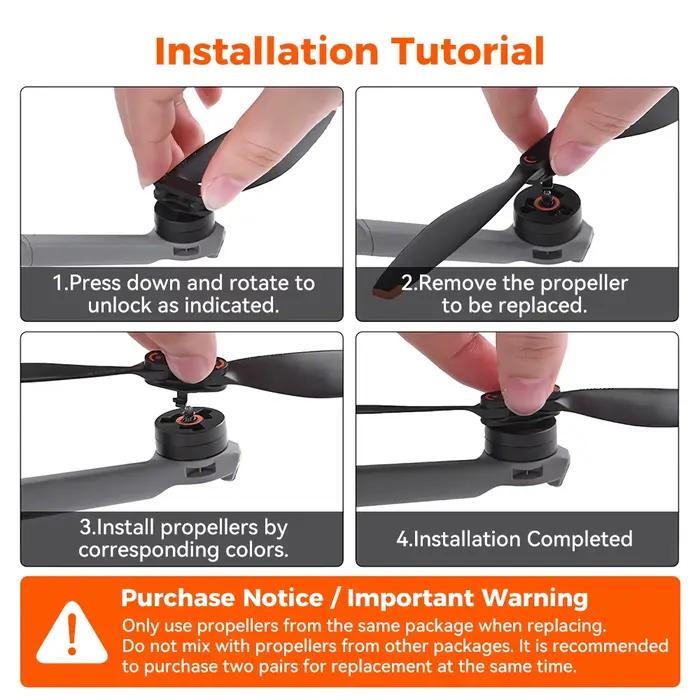 Installation Tutorial

1.Press down and rotate to unlock as indicated.

2.Remove the propeller to be replaced.

3.Install propellers by corresponding colors.

4.Installation Completed

Purchase Notice / Important Warning

Only use propellers from the same package when replacing. Do not mix with propellers from other packages. It is recommended to purchase two pairs for replacement at the same time.