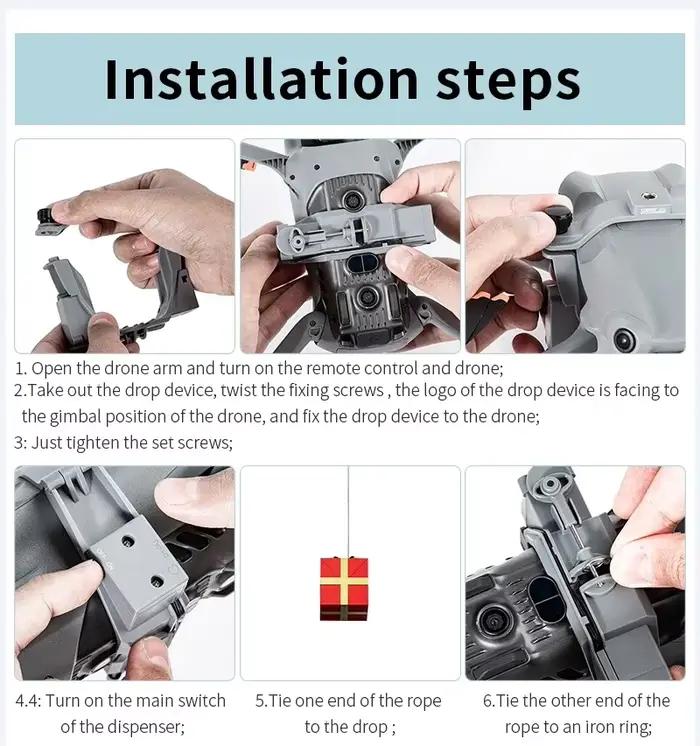 Installation steps

1. Open the drone arm and turn on the remote control and drone;
2.Take out the drop device, twist the fixing screws , the logo of the drop device is facing to the gimbal position of the drone, and fix the drop device to the drone;
3: Just tighten the set screws;

4.4: Turn on the main switch of the dispenser;

5.Tie one end of the rope to the drop ;

6.Tie the other end of the rope to an iron ring;