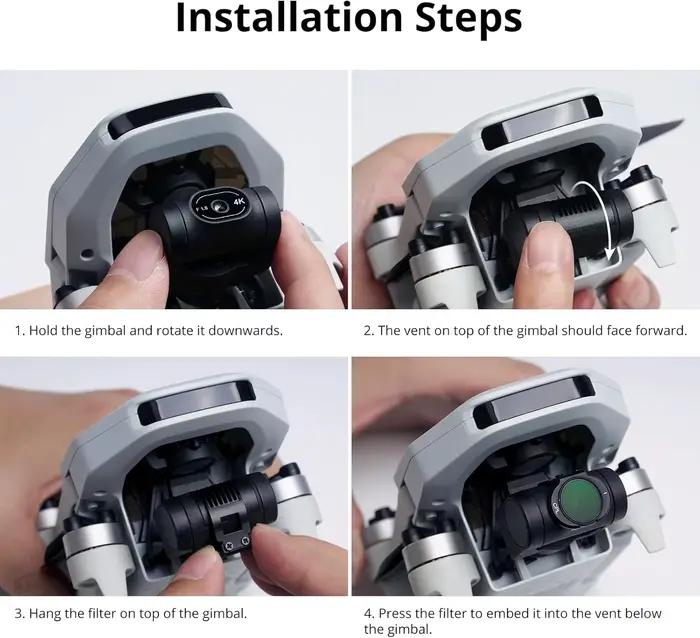 Installation Steps

4K

1. Hold the gimbal and rotate it downwards.

2. The vent on top of the gimbal should face forward.

3. Hang the filter on top of the gimbal.

CPL

4. Press the filter to embed it into the vent below the gimbal.