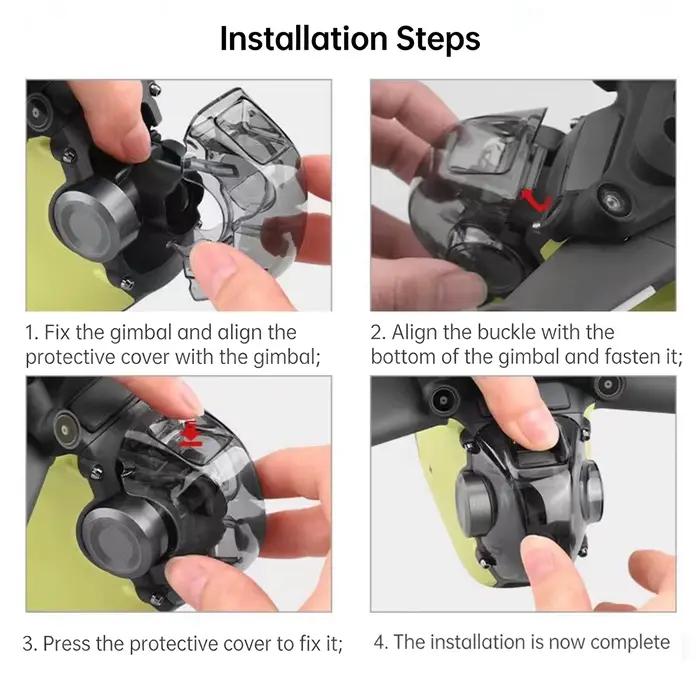 Installation Steps

1. Fix the gimbal and align the protective cover with the gimbal;

2. Align the buckle with the bottom of the gimbal and fasten it;

3. Press the protective cover to fix it;

4. The installation is now complete