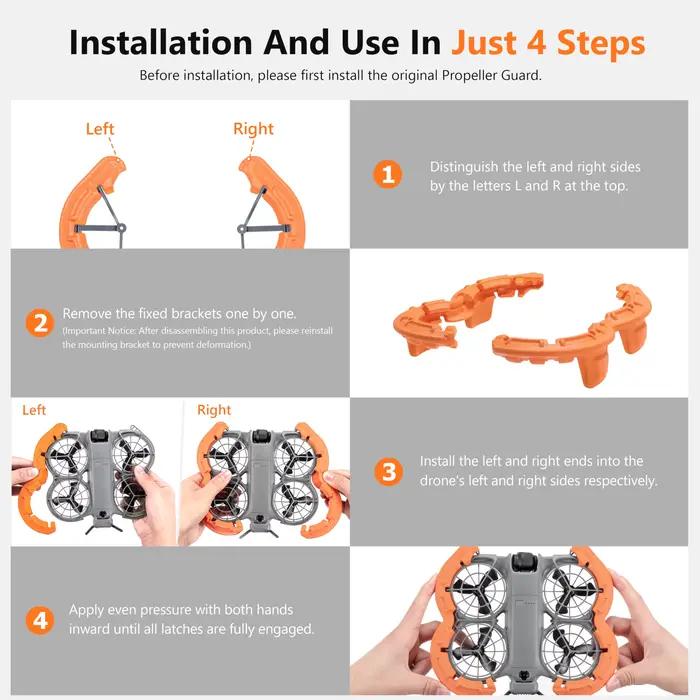 Installation And Use In Just 4 Steps

Before installation, please first install the original Propeller Guard.

Left

Right

1

Distinguish the left and right sides by the letters L and R at the top.

2

Remove the fixed brackets one by one.
(Important Notice: After disassembling this product, please reinstall the mounting bracket to prevent deformation.)

Left

Right

3

Install the left and right ends into the drone's left and right sides respectively.

4

Apply even pressure with both hands inward until all latches are fully engaged.